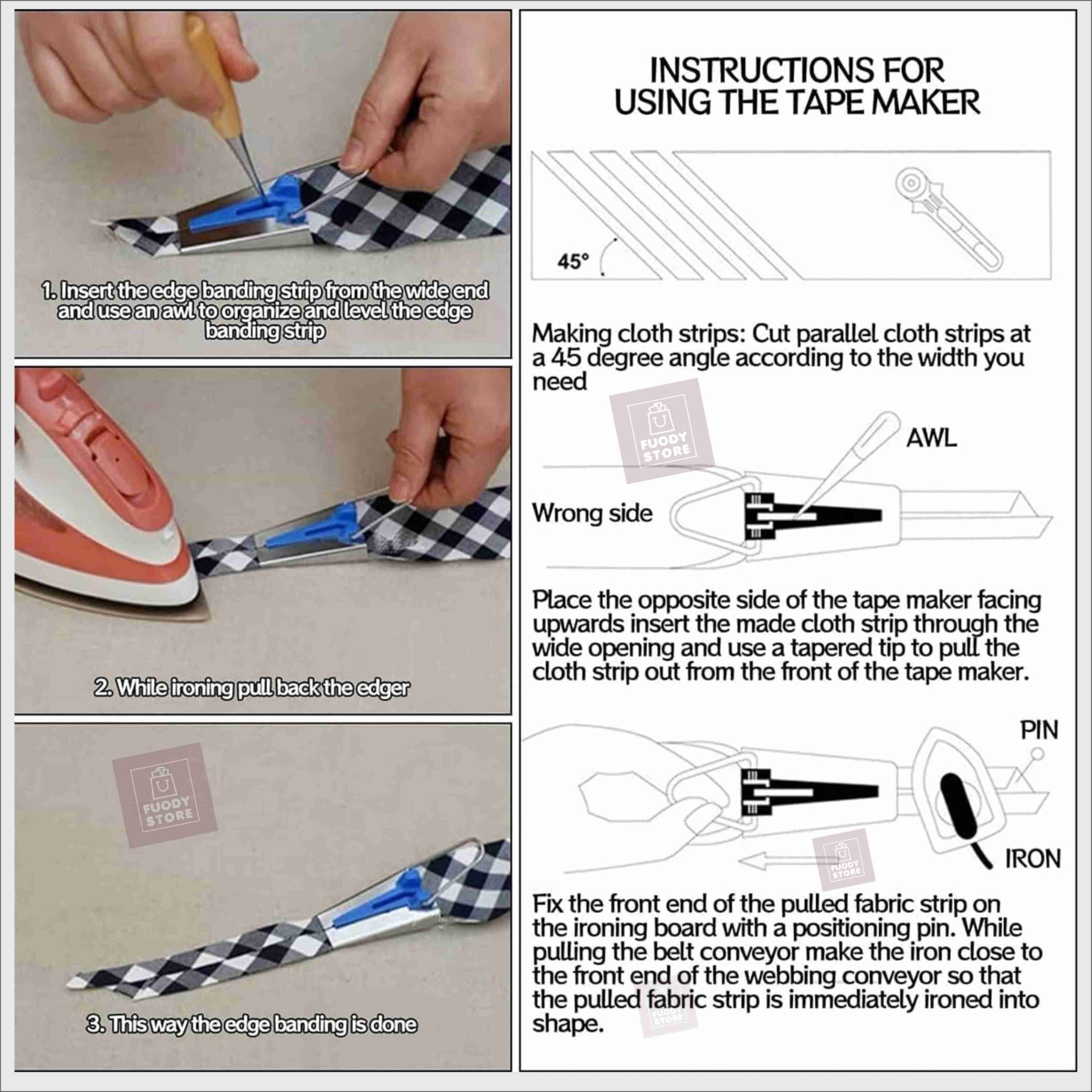 1. Insert the edge banding strip from the wide end and use an awl to organize and level the edge banding strip

2. While ironing pull back the edger

FUODY STORE

3. This way the edge banding is done

INSTRUCTIONS FOR USING THE TAPE MAKER

45°

Making cloth strips: Cut parallel cloth strips at a 45 degree angle according to the width you need

FUODY STORE

AWL

Wrong side

Place the opposite side of the tape maker facing upwards insert the made cloth strip through the wide opening and use a tapered tip to pull the cloth strip out from the front of the tape maker.

PIN

IRON

FUODY STORE

Fix the front end of the pulled fabric strip on the ironing board with a positioning pin. While pulling the belt conveyor make the iron close to the front end of the webbing conveyor so that the pulled fabric strip is immediately ironed into shape.

FUODY STORE